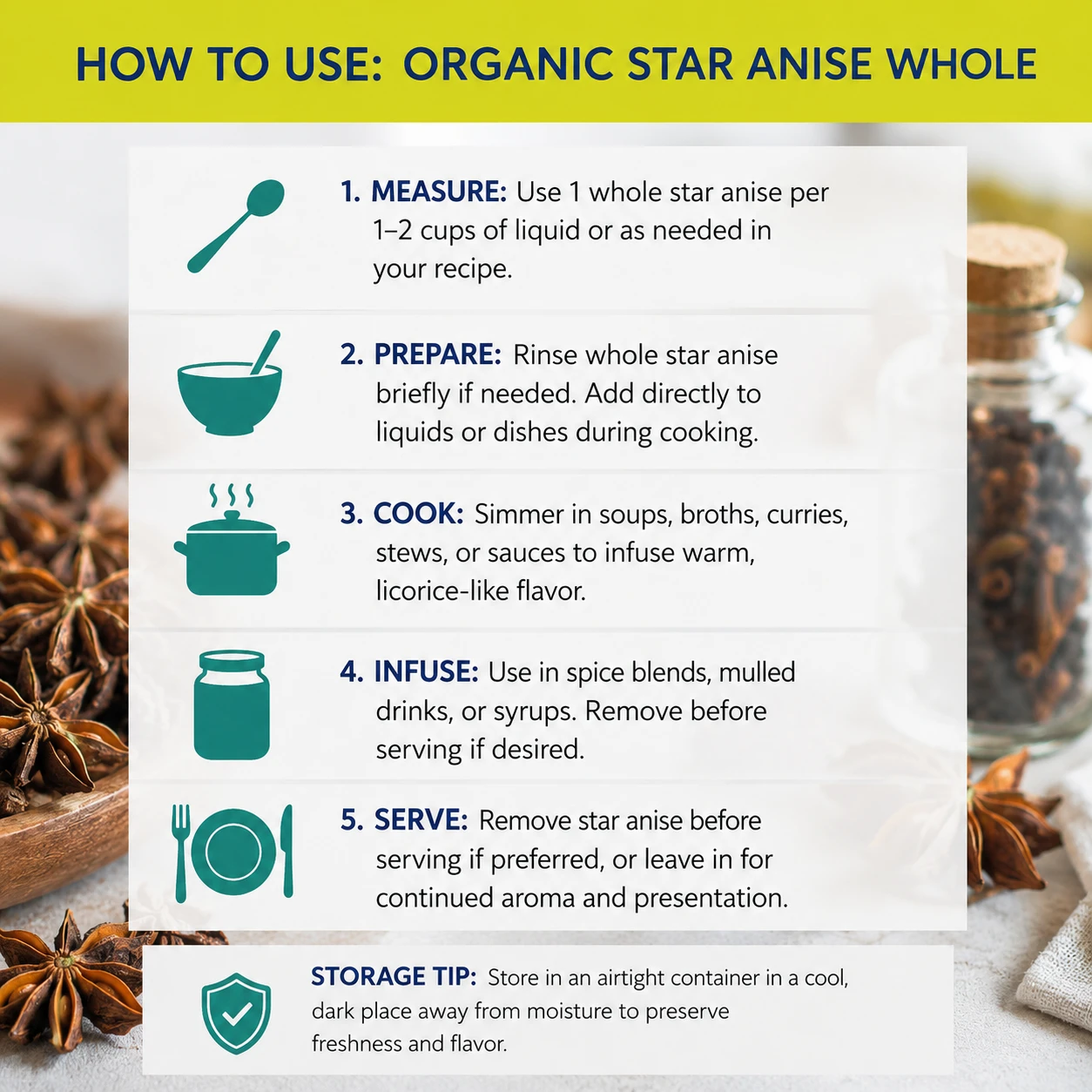 HOW TO USE: ORGANIC STAR ANISE WHOLE

1. MEASURE: Use 1 whole star anise per 1–2 cups of liquid or as needed in your recipe.

2. PREPARE: Rinse whole star anise briefly if needed. Add directly to liquids or dishes during cooking.

3. COOK: Simmer in soups, broths, curries, stews, or sauces to infuse warm, licorice-like flavor.

4. INFUSE: Use in spice blends, mulled drinks, or syrups. Remove before serving if desired.

5. SERVE: Remove star anise before serving if preferred, or leave in for continued aroma and presentation.

STORAGE TIP: Store in an airtight container in a cool, dark place away from moisture to preserve freshness and flavor.