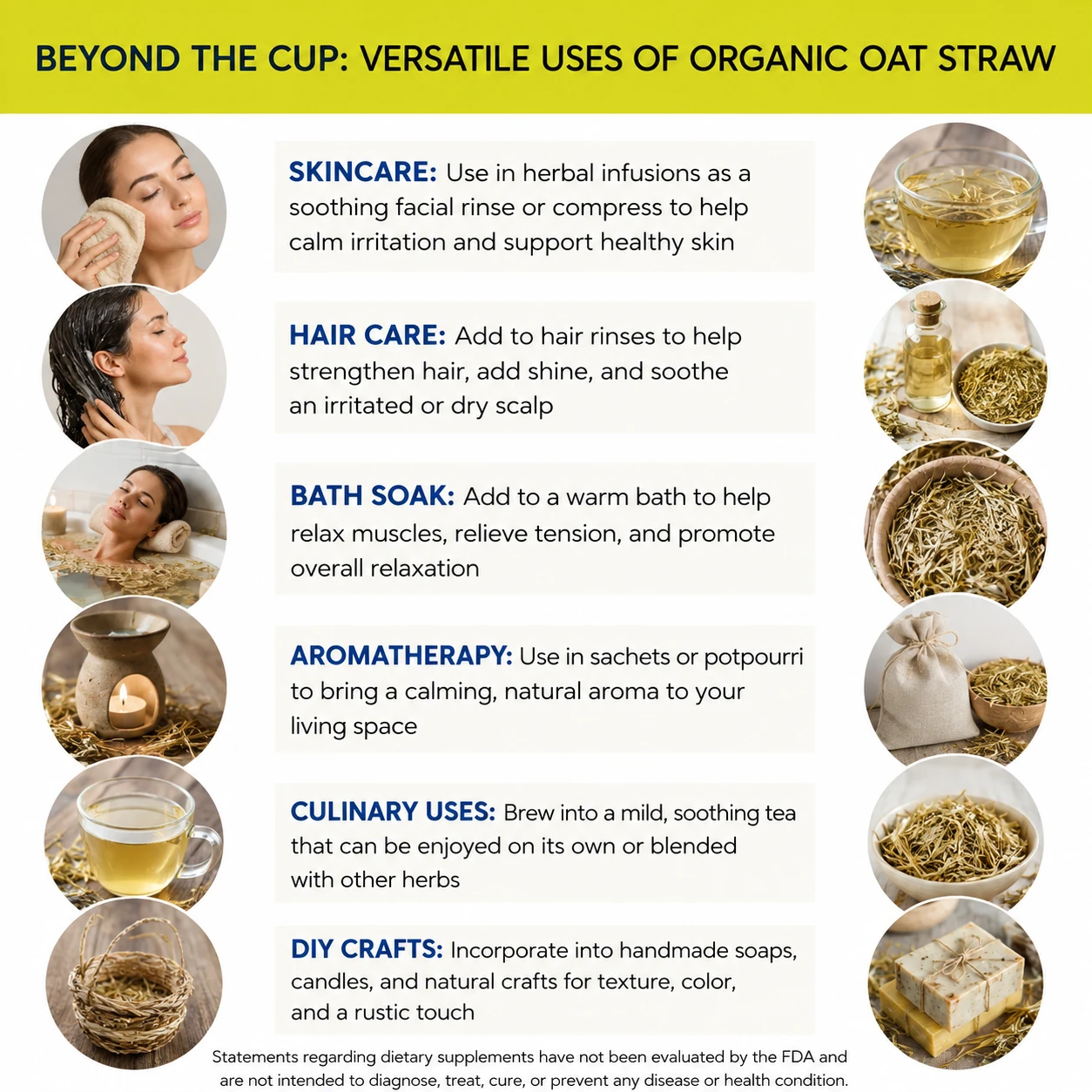 BEYOND THE CUP: VERSATILE USES OF ORGANIC OAT STRAW

SKINCARE: Use in herbal infusions as a soothing facial rinse or compress to help calm irritation and support healthy skin

HAIR CARE: Add to hair rinses to help strengthen hair, add shine, and soothe an irritated or dry scalp

BATH SOAK: Add to a warm bath to help relax muscles, relieve tension, and promote overall relaxation

AROMATHERAPY: Use in sachets or potpourri to bring a calming, natural aroma to your living space

CULINARY USES: Brew into a mild, soothing tea that can be enjoyed on its own or blended with other herbs

DIY CRAFTS: Incorporate into handmade soaps, candles, and natural crafts for texture, color, and a rustic touch

Statements regarding dietary supplements have not been evaluated by the FDA and are not intended to diagnose, treat, cure, or prevent any disease or health condition.