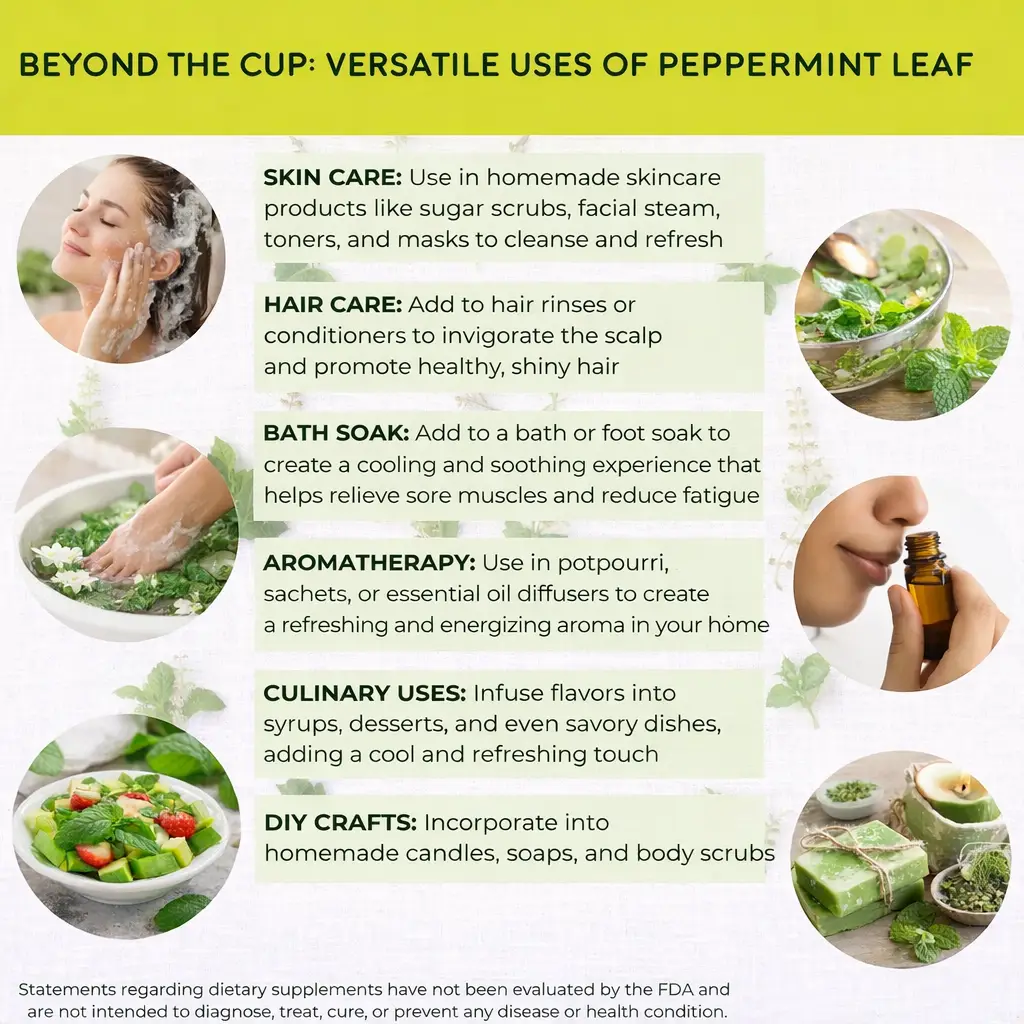 BEYOND THE CUP: VERSATILE USES OF PEPPERMINT LEAF

SKIN CARE: Use in homemade skincare products like sugar scrubs, facial steam, toners, and masks to cleanse and refresh

HAIR CARE: Add to hair rinses or conditioners to invigorate the scalp and promote healthy, shiny hair

BATH SOAK: Add to a bath or foot soak to create a cooling and soothing experience that helps relieve sore muscles and reduce fatigue

AROMATHERAPY: Use in potpourri, sachets, or essential oil diffusers to create a refreshing and energizing aroma in your home

CULINARY USES: Infuse flavors into syrups, desserts, and even savory dishes, adding a cool and refreshing touch

DIY CRAFTS: Incorporate into homemade candles, soaps, and body scrubs

Statements regarding dietary supplements have not been evaluated by the FDA and are not intended to diagnose, treat, cure, or prevent any disease or health condition.